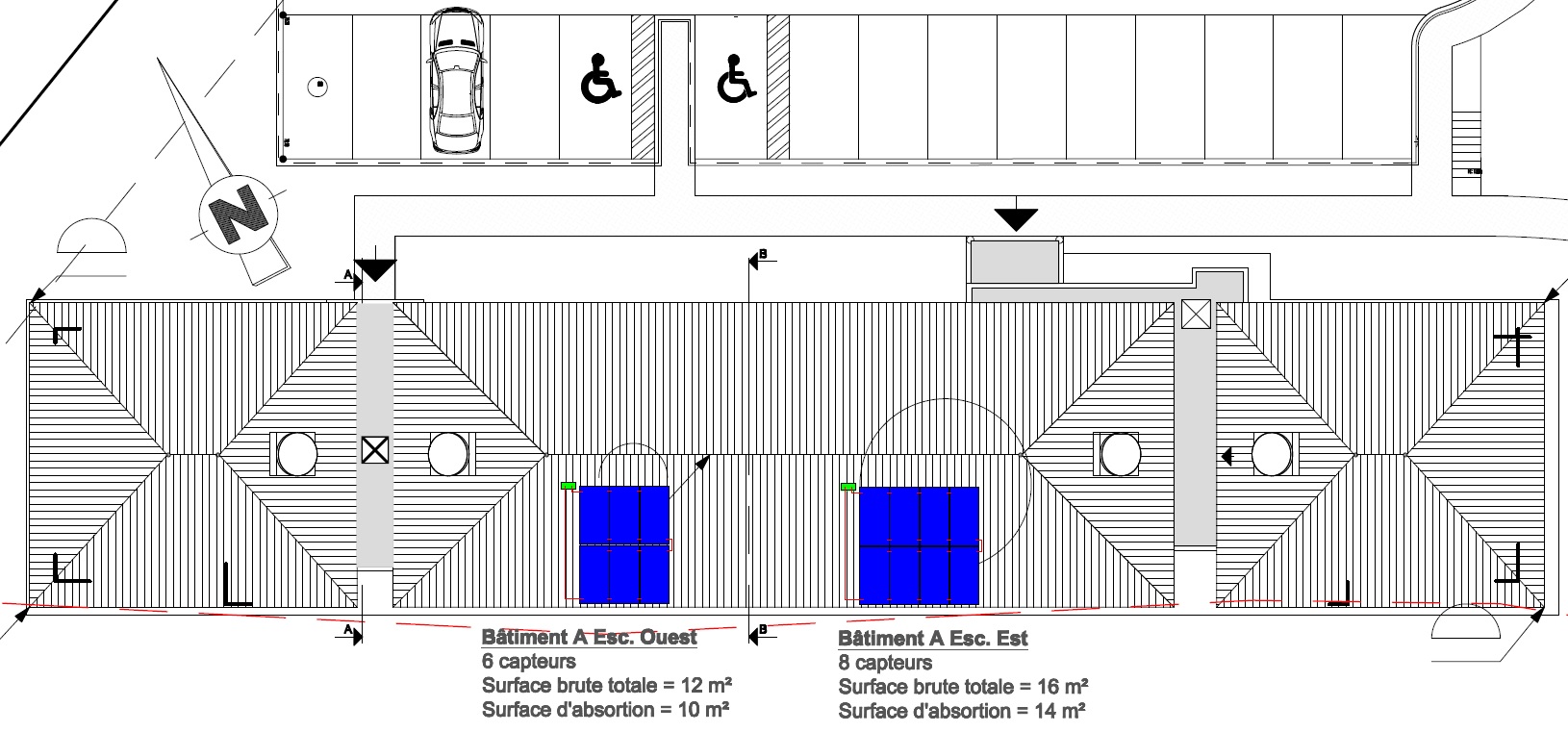 N

A

B

A

B

Bâtiment A Esc. Ouest
6 capteurs
Surface brute totale = 12 m²
Surface d'absortion = 10 m²

Bâtiment A Esc. Est
8 capteurs
Surface brute totale = 16 m²
Surface d'absortion = 14 m²