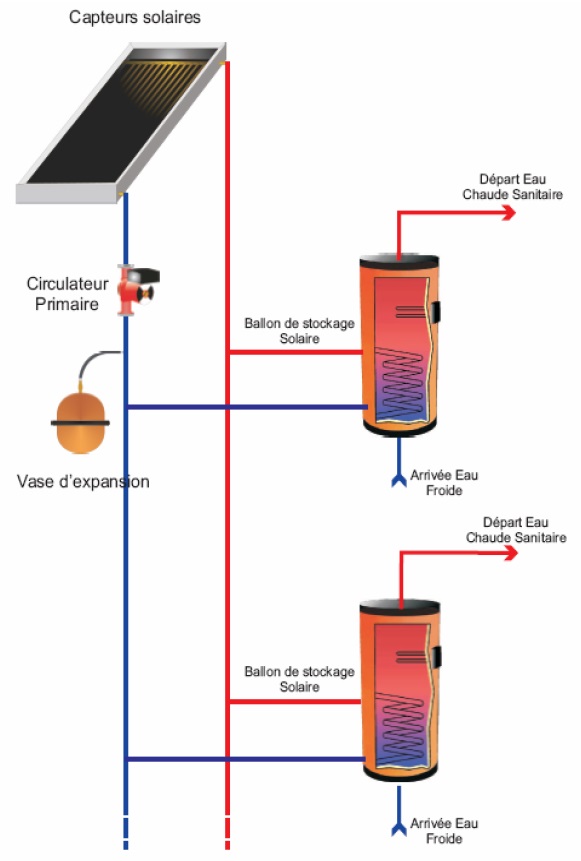 Capteurs solaires

Départ Eau
Chaude Sanitaire

Circulateur
Primaire

Ballon de stockage
Solaire

Vase d'expansion

Arrivée Eau
Froide

Départ Eau
Chaude Sanitaire

Ballon de stockage
Solaire

Arrivée Eau
Froide